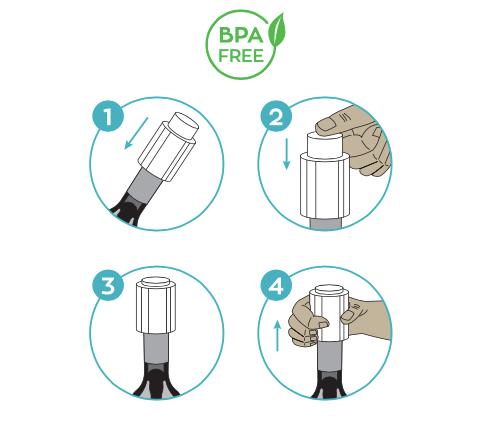 BPA
FREE

1

2

3

4